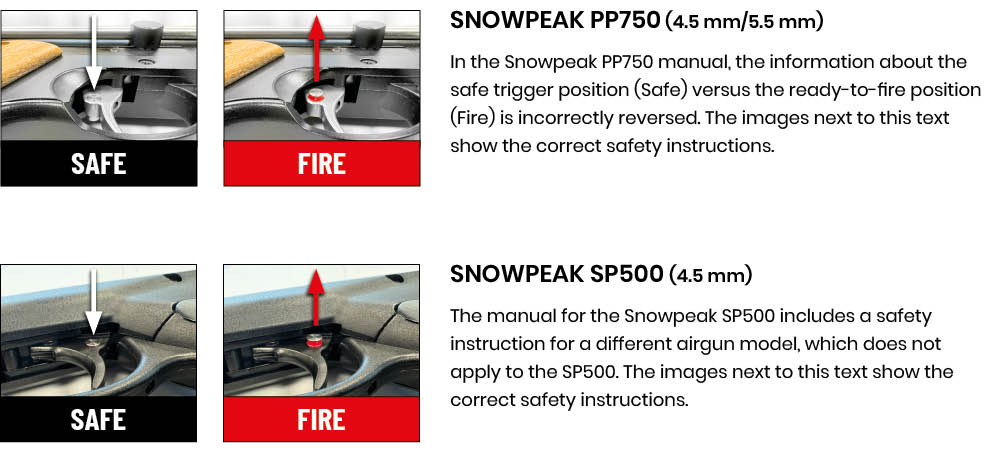 SAFE

FIRE

SNOWPEAK PP750 (4.5 mm/5.5 mm)

In the Snowpeak PP750 manual, the information about the safe trigger position (Safe) versus the ready-to-fire position (Fire) is incorrectly reversed. The images next to this text show the correct safety instructions.

SAFE

FIRE

SNOWPEAK SP500 (4.5 mm)

The manual for the Snowpeak SP500 includes a safety instruction for a different airgun model, which does not apply to the SP500. The images next to this text show the correct safety instructions.