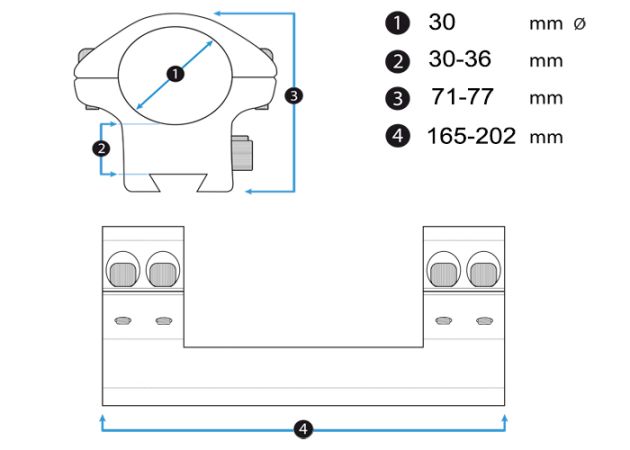 1
3
2
1 30 mm ø
2 30-36 mm
3 71-77 mm
4 165-202 mm
4